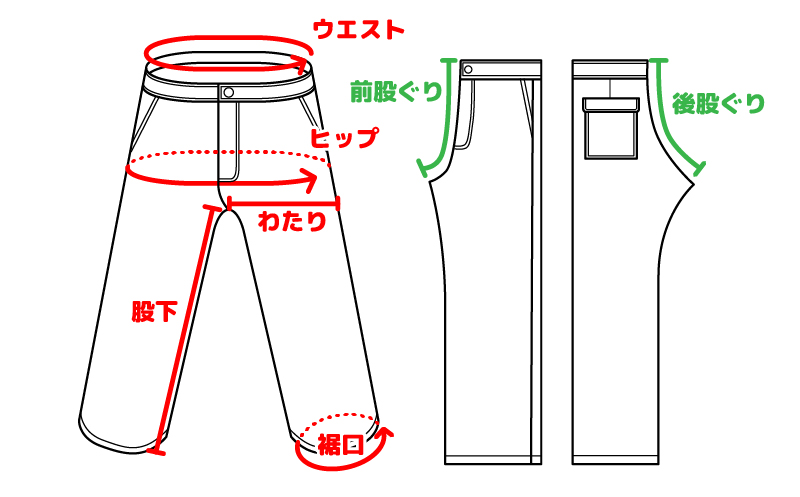 ウエスト
ヒップ
わたり
股下
裾口
前股ぐり
後股ぐり